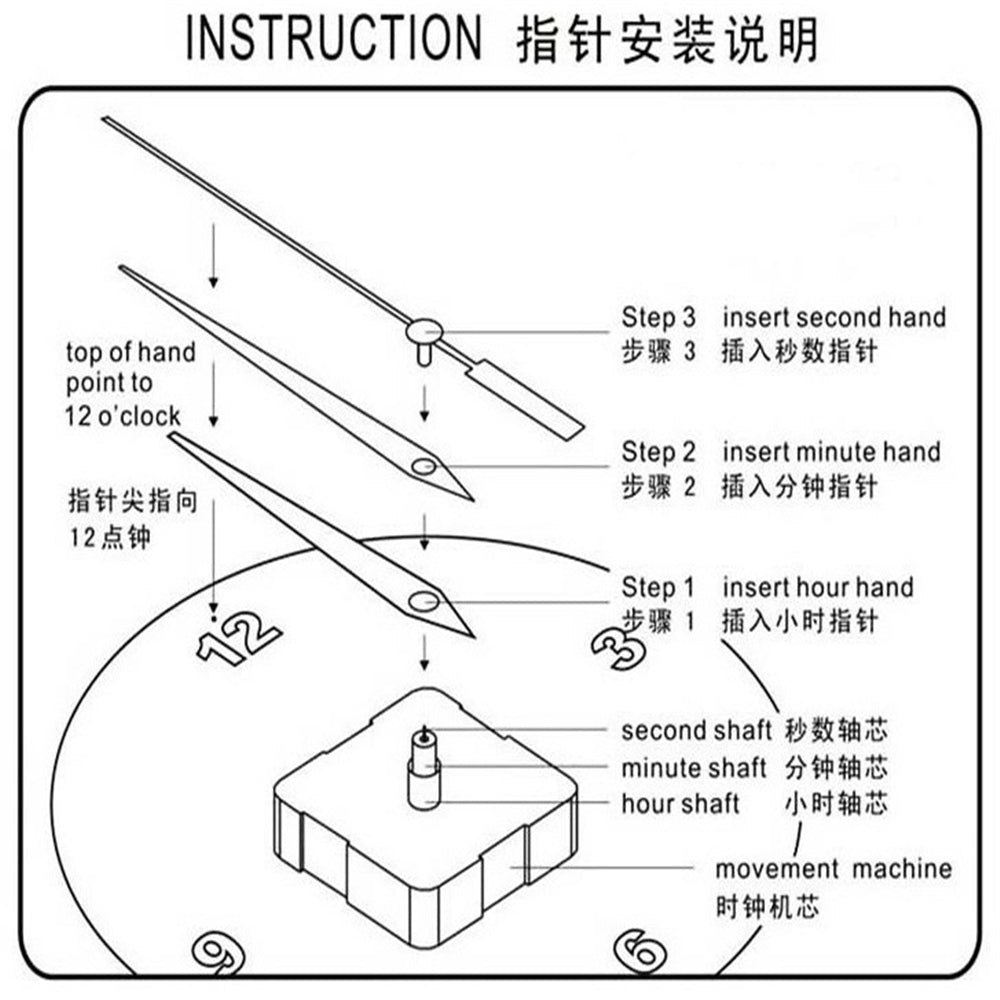 INSTRUCTION 指针安装说明

top of hand point to 12 o'clock

指针尖指向 12点钟

Step 3 insert second hand
步骤 3 插入秒数指针

Step 2 insert minute hand
步骤 2 插入分钟指针

Step 1 insert hour hand
步骤 1 插入小时指针

12

3

second shaft 秒数轴芯
minute shaft 分钟轴芯
hour shaft 小时轴芯

movement machine
时钟机芯

9

6